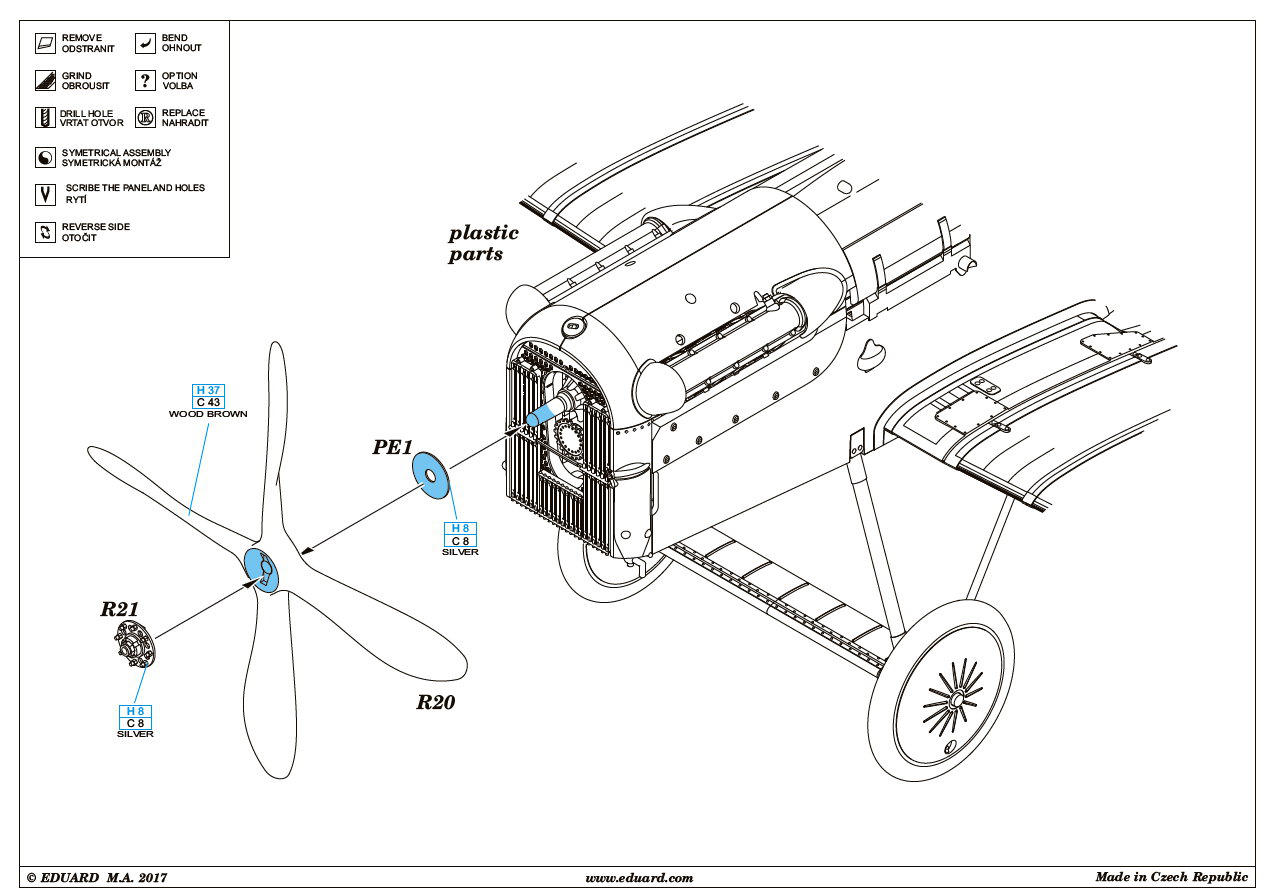 REMOVE
ODSTRANIT

BEND
OHNOUT

GRIND
OBROUSIT

OPTION
VOLBA

DRILL HOLE
VRTAT OTVOR

REPLACE
NAHRADIT

SYMETRICAL ASSEMBLY
SYMETRICKÁ MONTÁŽ

SCRIBE THE PANEL AND HOLES
RYTÍ

REVERSE SIDE
OTOČIT

plastic parts

H 37
C 43
WOOD BROWN

PE1

H 8
C 8
SILVER

R21

H 8
C 8
SILVER

R20

© EDUARD M.A. 2017

www.eduard.com

Made in Czech Republic