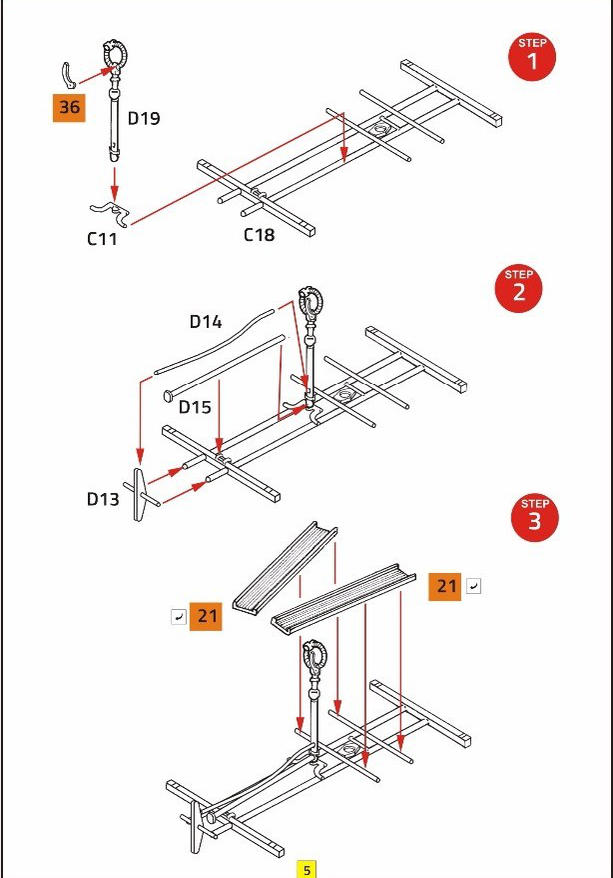 STEP 1

36

D19

C11

C18

STEP 2

D14

D15

D13

STEP 3

21

21

5