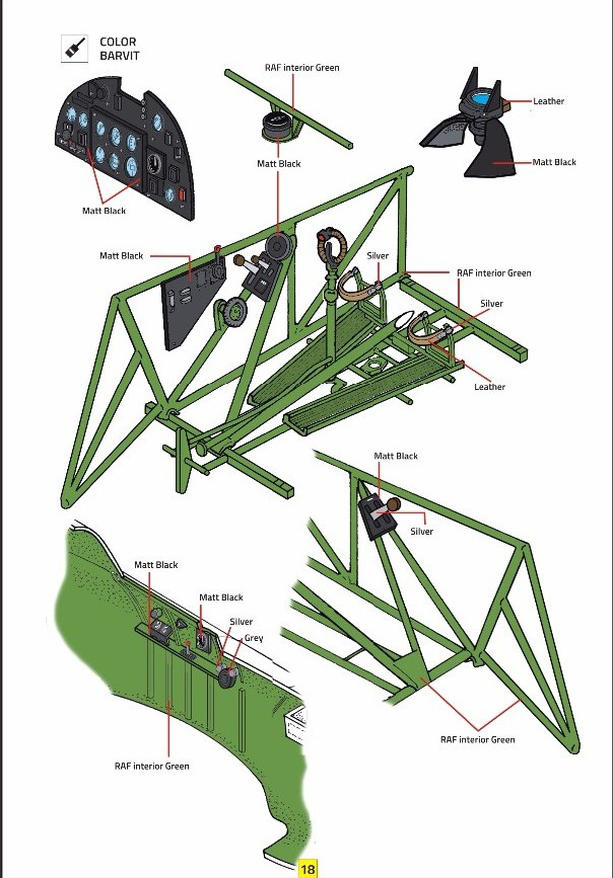 COLOR
BARVIT

RAF interior Green

Leather

Matt Black

Matt Black

Matt Black

Matt Black

Silver

RAF interior Green

Silver

Leather

Matt Black

Silver

Matt Black

Matt Black

Silver

Grey

RAF interior Green

RAF interior Green

18