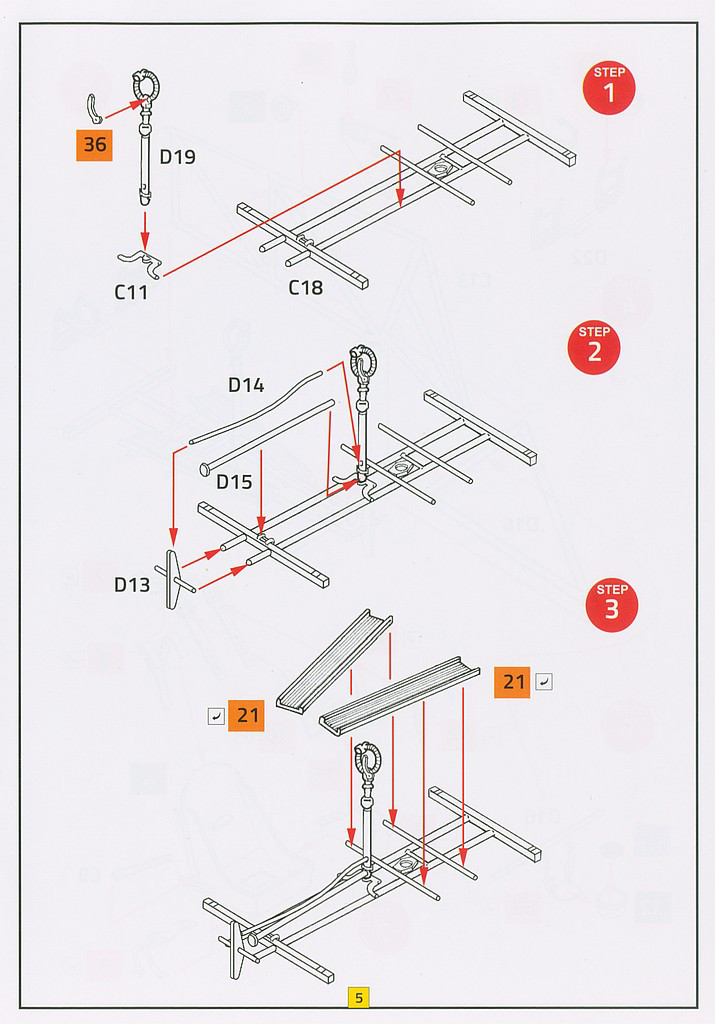 STEP 1

36

D19

C11

C18

STEP 2

D14

D15

D13

STEP 3

21

21

5