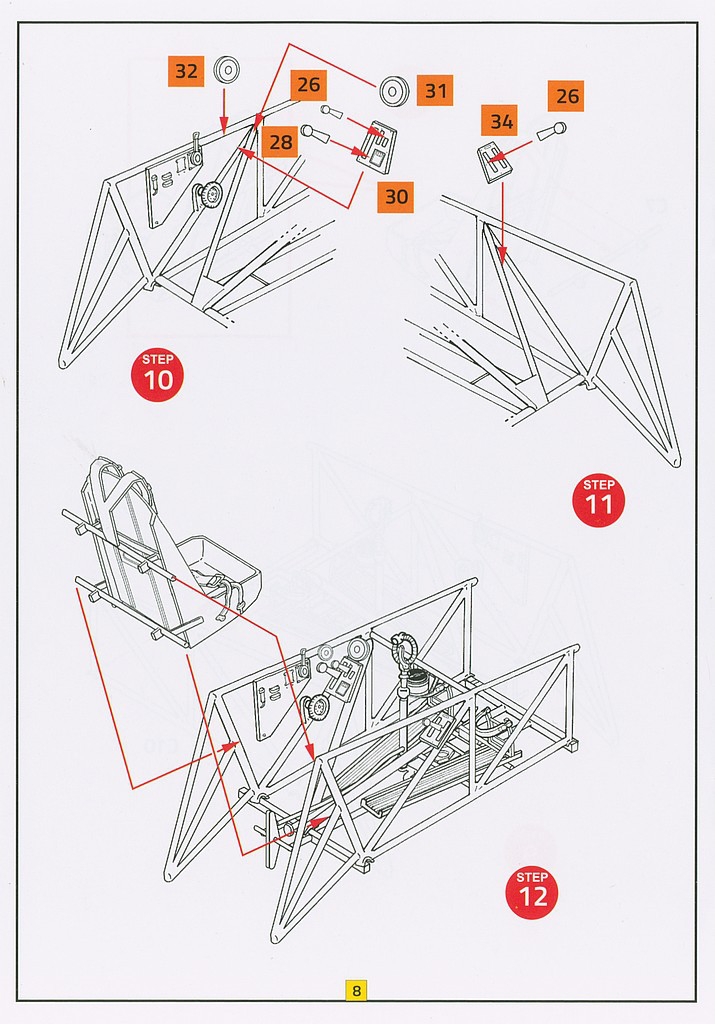 32
26
31
28
30
34
26
STEP
10
STEP
11
STEP
12
8