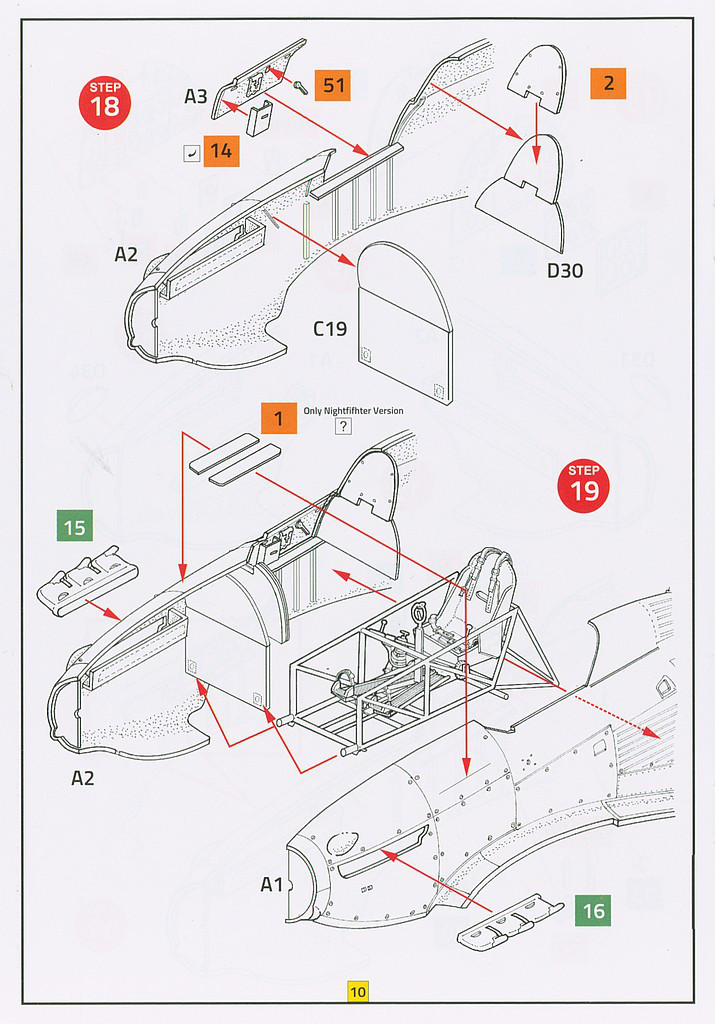 STEP 18

A3

51

2

14

A2

D30

C19

1

Only Nightfifhter Version

?

STEP 19

15

A2

A1

16

10