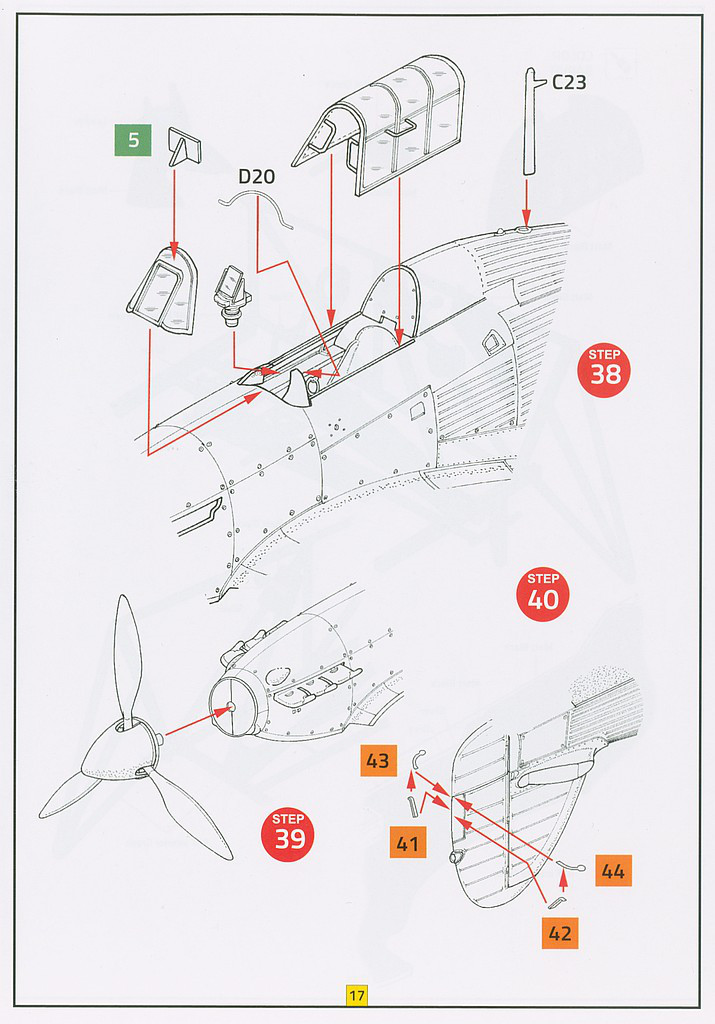 5

D20

C23

STEP
38

STEP
40

STEP
39

43

41

44

42

17