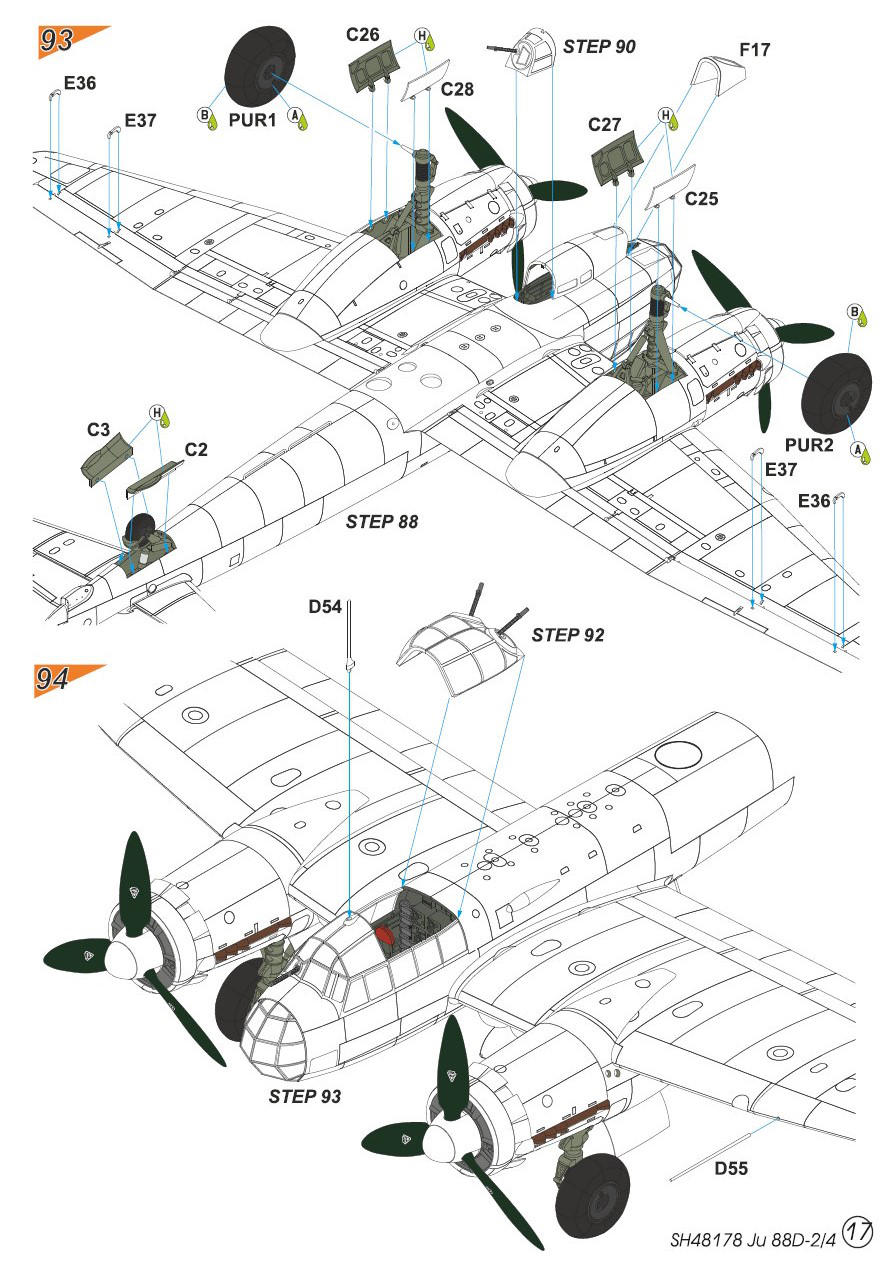 93

E36

E37

B

PUR1

A

C26

H

C28

STEP 90

F17

C27

H

C25

B

PUR2

A

E37

E36

C3

H

C2

STEP 88

D54

STEP 92

94

STEP 93

D55

SH48178 Ju 88D-2/4 17